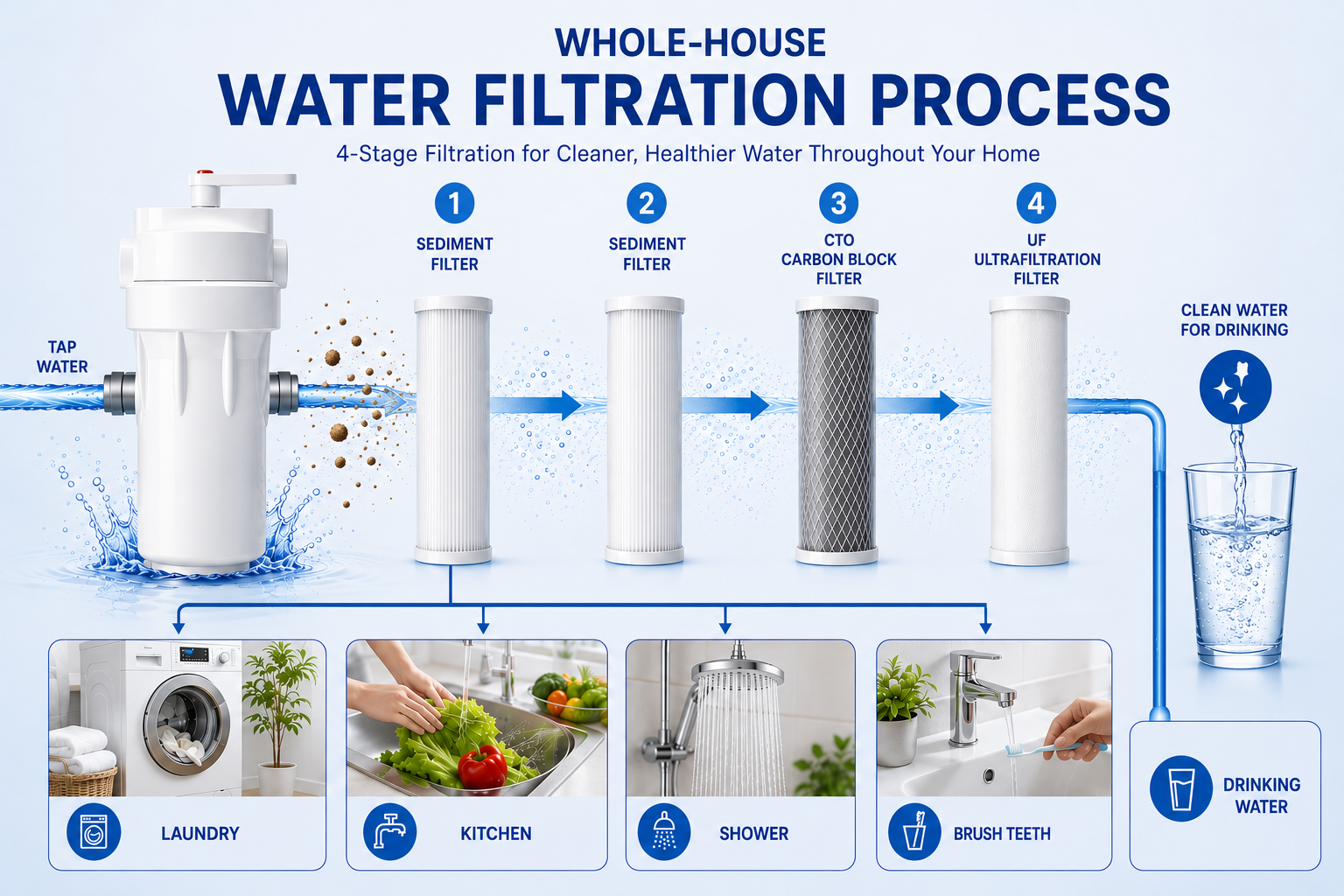 WHOLE-HOUSE
WATER FILTRATION PROCESS
4-Stage Filtration for Cleaner, Healthier Water Throughout Your Home

TAP WATER

1
SEDIMENT FILTER

2
SEDIMENT FILTER

3
CTO CARBON BLOCK FILTER

4
UF ULTRAFILTRATION FILTER

CLEAN WATER FOR DRINKING

LAUNDRY

KITCHEN

SHOWER

BRUSH TEETH

DRINKING WATER